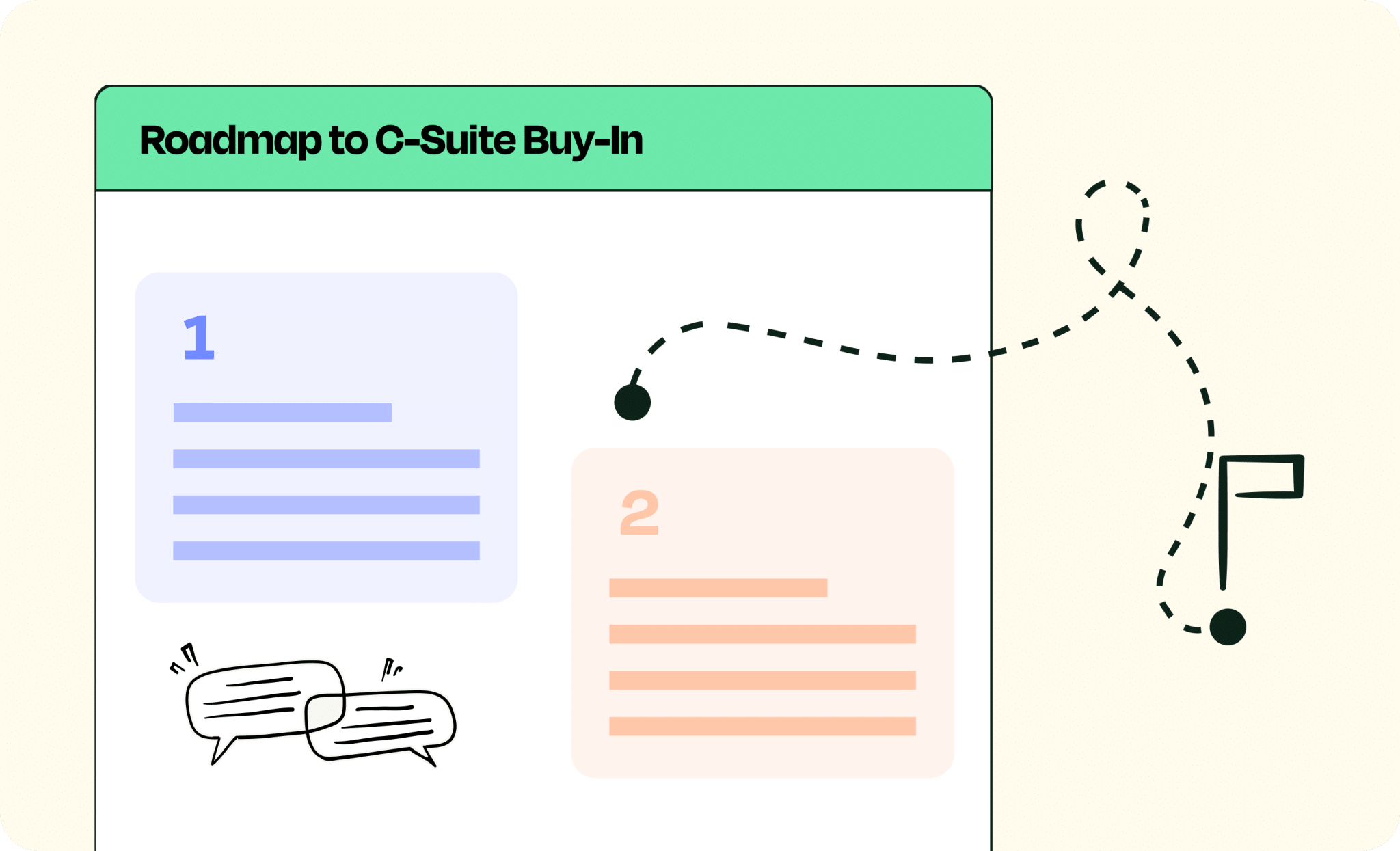 Roadmap to C-Suite Buy-In

1

2